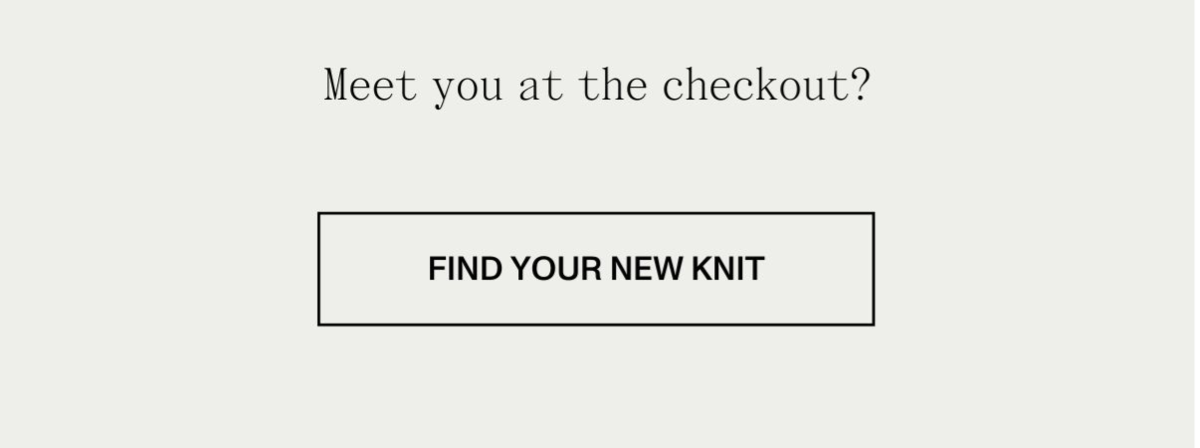 Meet you at the checkout?

FIND YOUR NEW KNIT