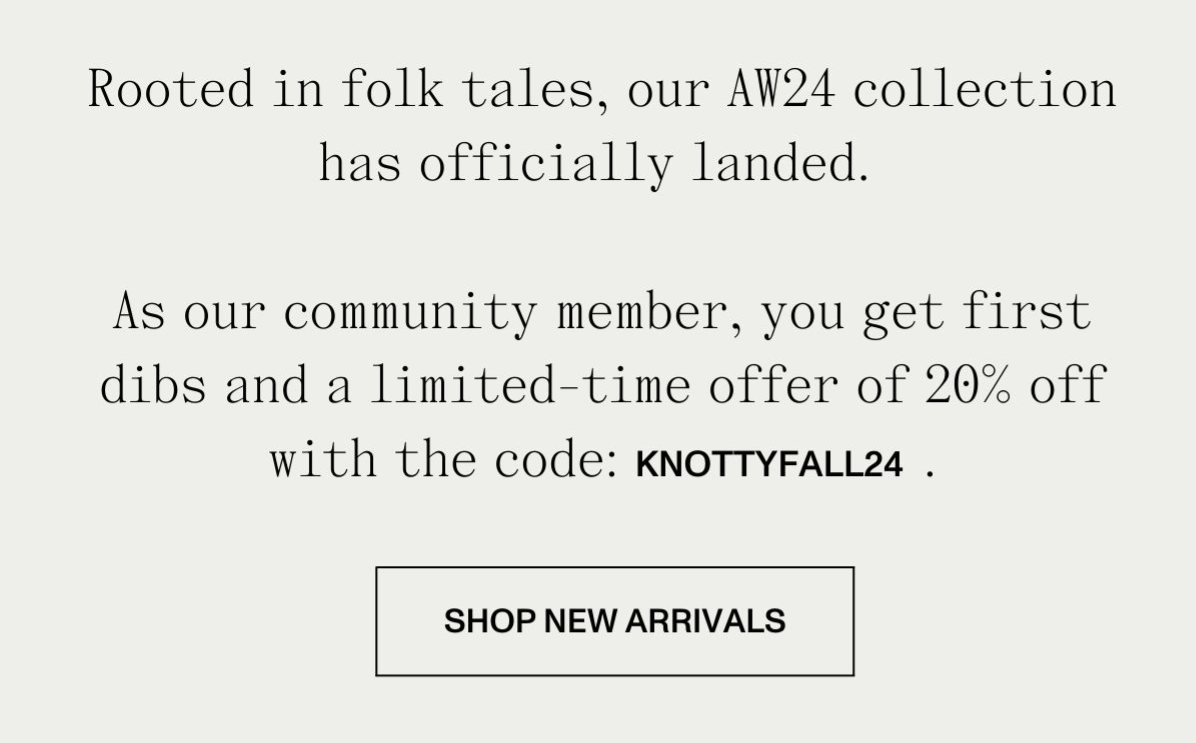 Rooted in folk tales, our AW24 collection has officially landed.

As our community member, you get first dibs and a limited-time offer of 20% off with the code: KNOTTYFALL24 .

SHOP NEW ARRIVALS